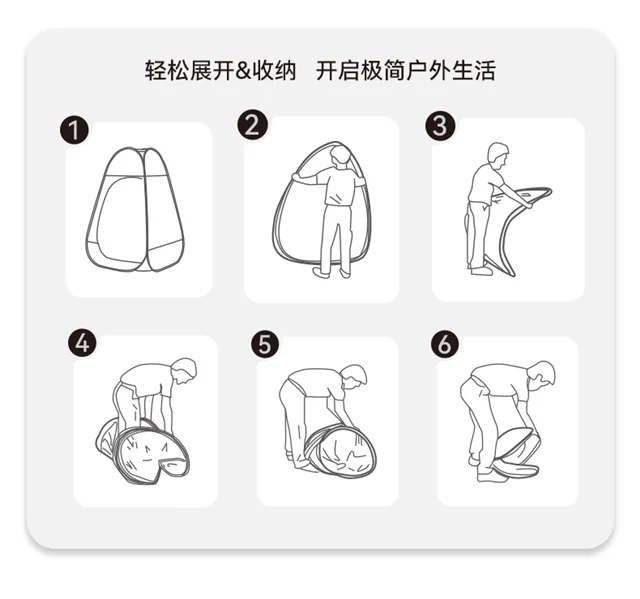 轻松展开&收纳　开启极简户外生活

1

2

3

4

5

6